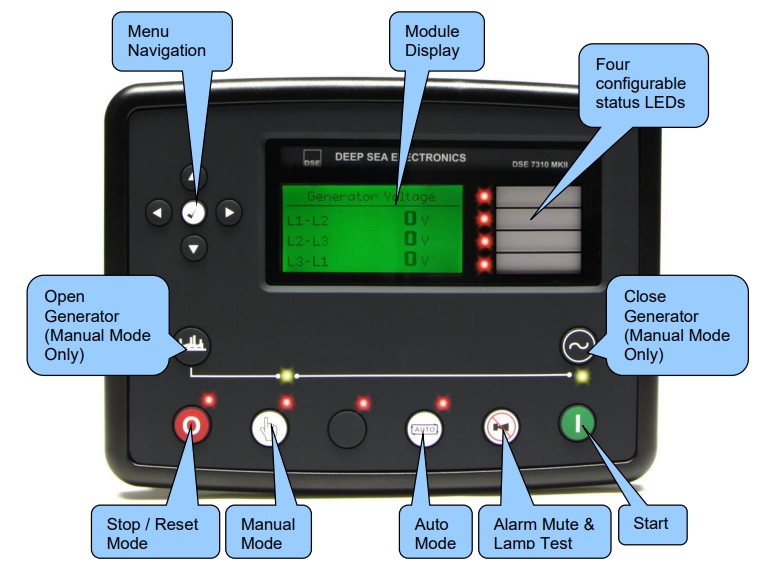 Menu Navigation

Module Display

Four configurable status LEDs

DSE DEEP SEA ELECTRONICS

DSE 7310 MKII

Generator Voltage
L1-L2 0 V
L2-L3 0 V
L3-L1 0 V

Open Generator (Manual Mode Only)

Close Generator (Manual Mode Only)

AUTO

Stop / Reset Mode

Manual Mode

Auto Mode

Alarm Mute & Lamp Test

Start